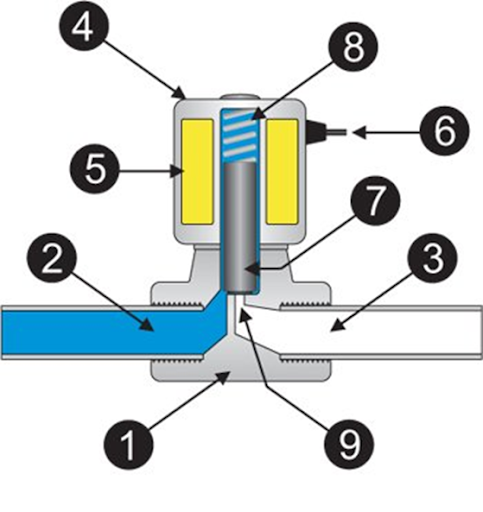 4
8
6
5
7
2
3
1
9